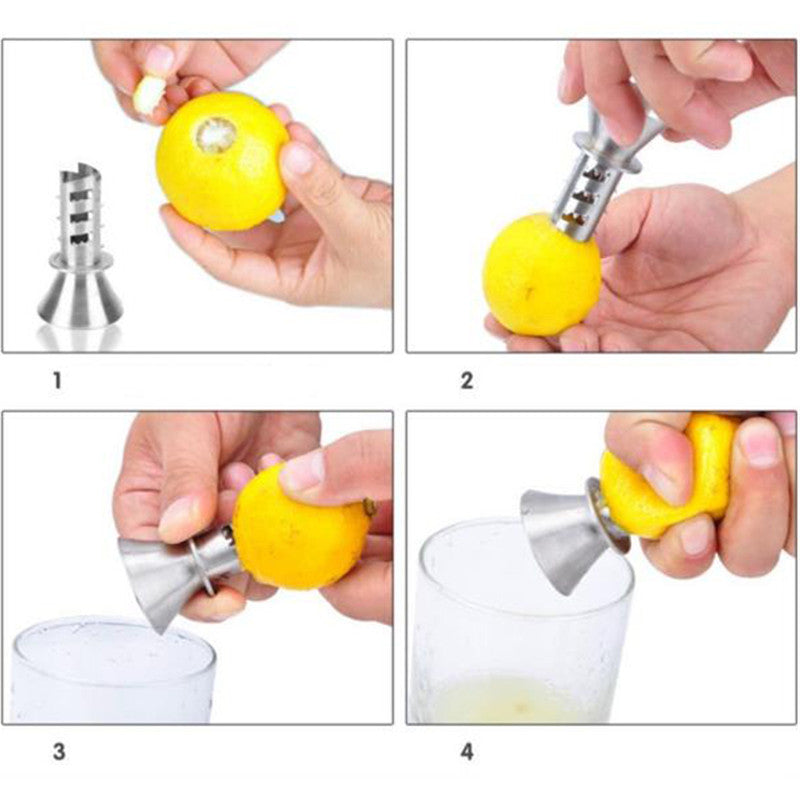 1

2

3

4