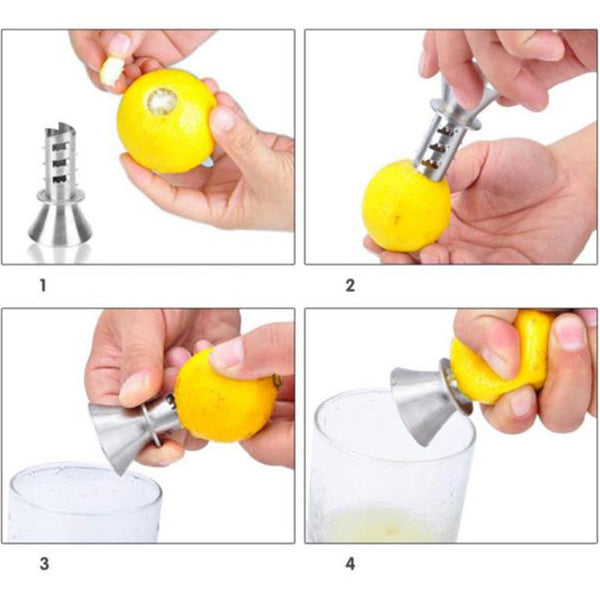 1

2

3

4